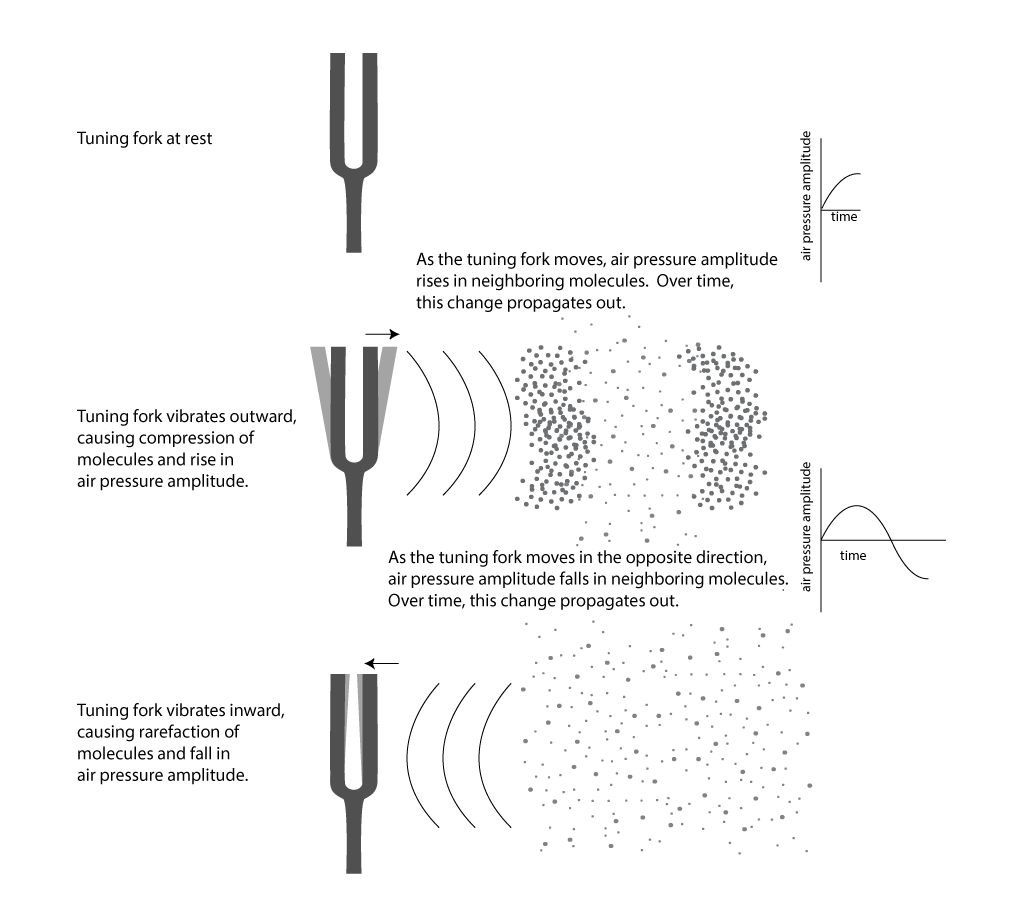 Tuning fork at rest

air pressure amplitude

time

As the tuning fork moves, air pressure amplitude rises in neighboring molecules. Over time, this change propagates out.

Tuning fork vibrates outward, causing compression of molecules and rise in air pressure amplitude.

air pressure amplitude

time

As the tuning fork moves in the opposite direction, air pressure amplitude falls in neighboring molecules. Over time, this change propagates out.

Tuning fork vibrates inward, causing rarefaction of molecules and fall in air pressure amplitude.